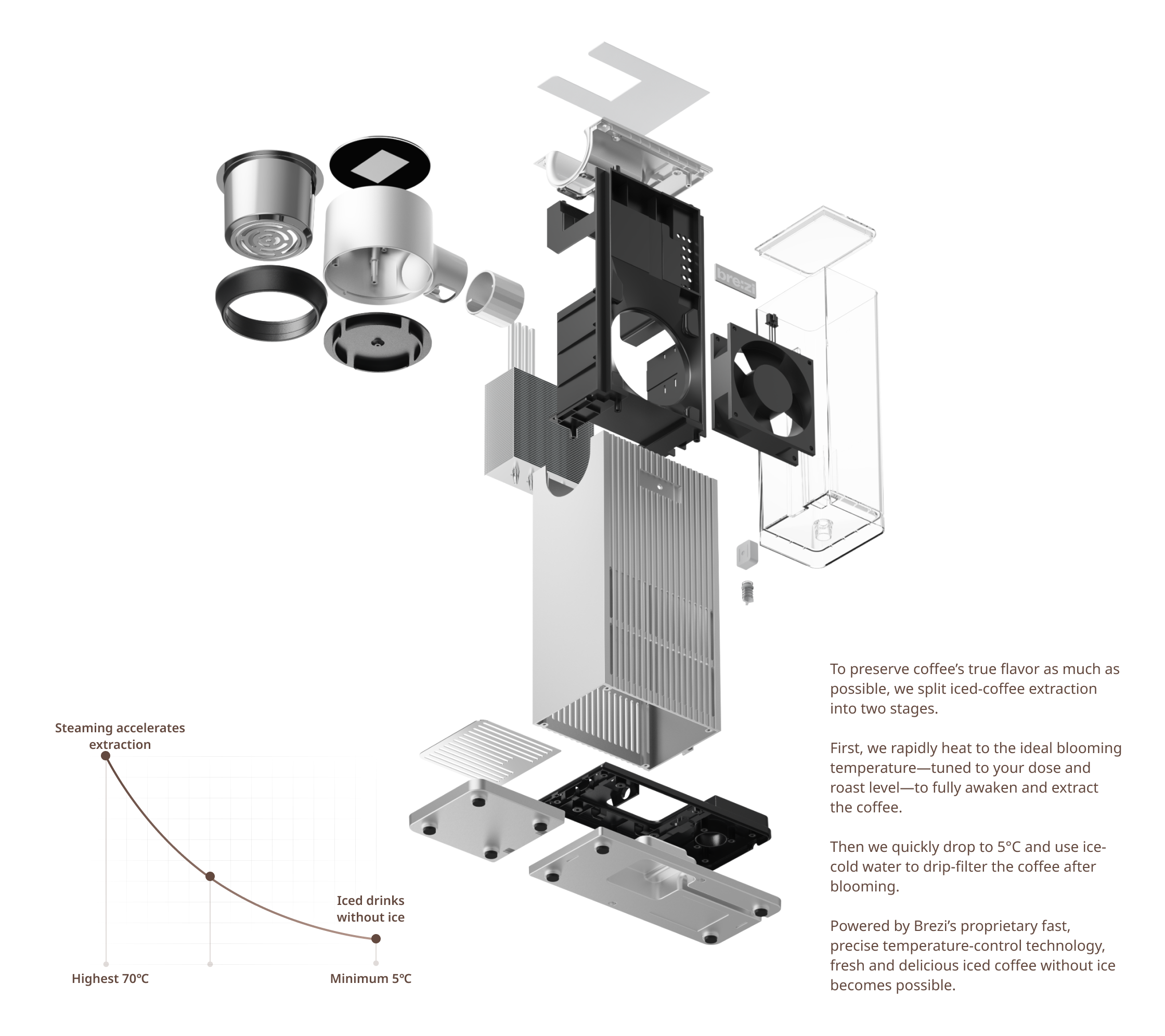 bre:zi

Steaming accelerates extraction

Iced drinks without ice

Highest 70℃

Minimum 5℃

To preserve coffee's true flavor as much as possible, we split iced-coffee extraction into two stages.

First, we rapidly heat to the ideal blooming temperature—tuned to your dose and roast level—to fully awaken and extract the coffee.

Then we quickly drop to 5°C and use ice-cold water to drip-filter the coffee after blooming.

Powered by Brezi's proprietary fast, precise temperature-control technology, fresh and delicious iced coffee without ice becomes possible.